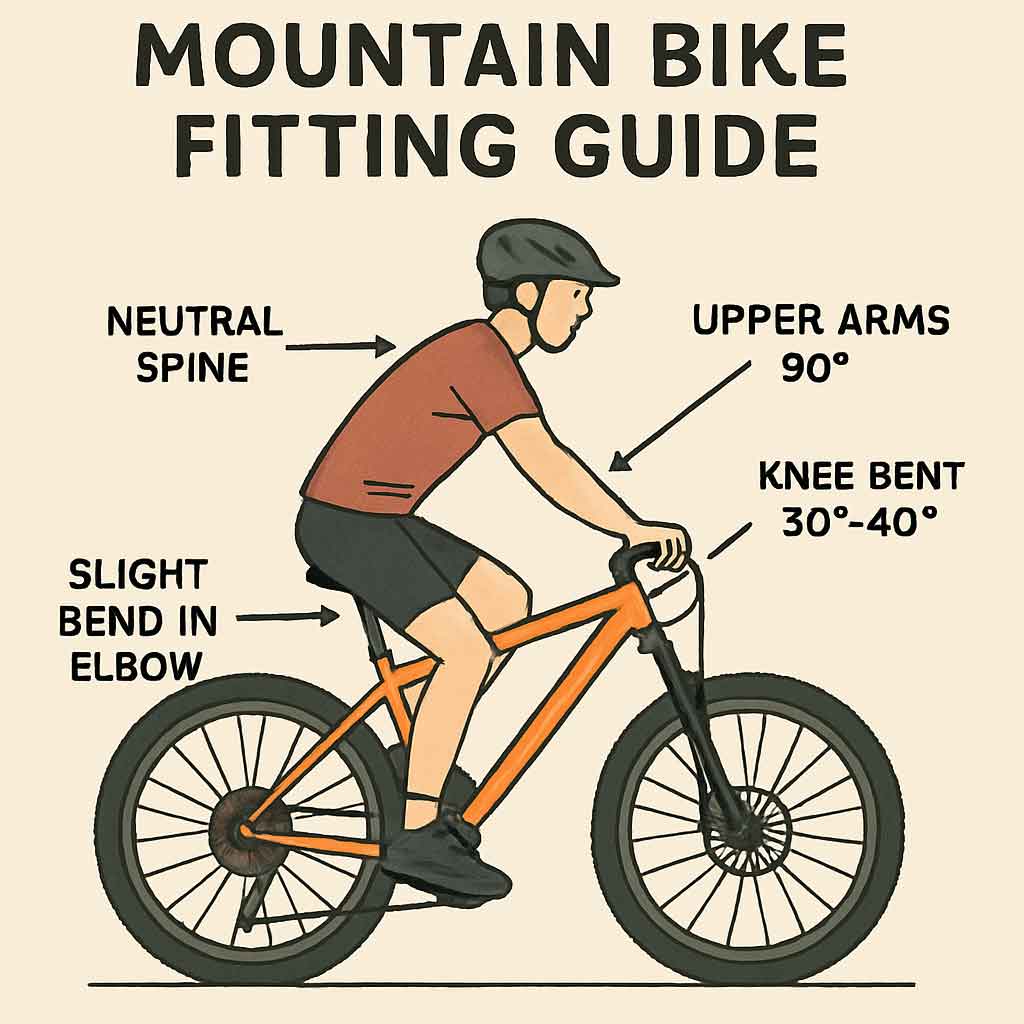 MOUNTAIN BIKE FITTING GUIDE

NEUTRAL SPINE

UPPER ARMS 90°

KNEE BENT 30°-40°

SLIGHT BEND IN ELBOW