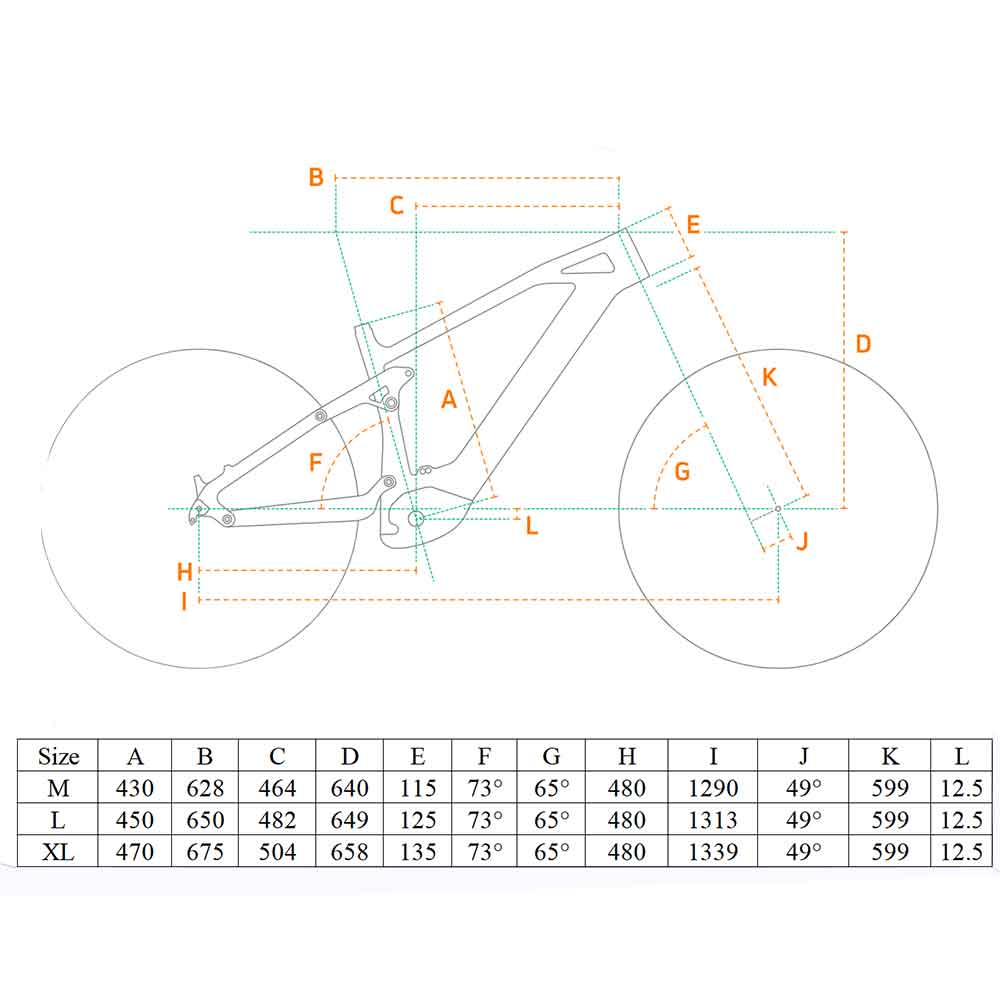 B
C
E
D
A
K
F
G
L
J
H
I

| Size | A | B | C | D | E | F | G | H | I | J | K | L |
|---|---|---|---|---|---|---|---|---|---|---|---|---|
| M | 430 | 628 | 464 | 640 | 115 | 73° | 65° | 480 | 1290 | 49° | 599 | 12.5 |
| L | 450 | 650 | 482 | 649 | 125 | 73° | 65° | 480 | 1313 | 49° | 599 | 12.5 |
| XL | 470 | 675 | 504 | 658 | 135 | 73° | 65° | 480 | 1339 | 49° | 599 | 12.5 |