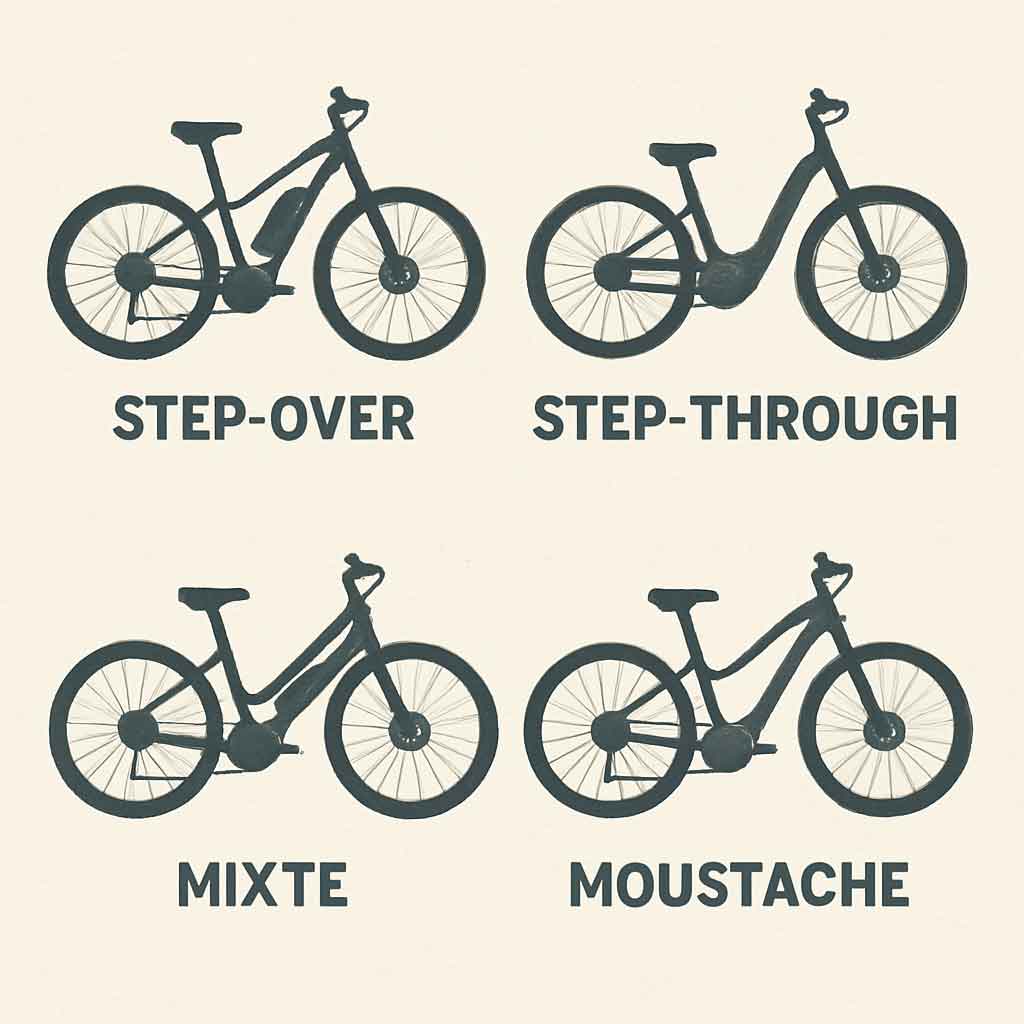 STEP-OVER

STEP-THROUGH

MIXTE

MOUSTACHE